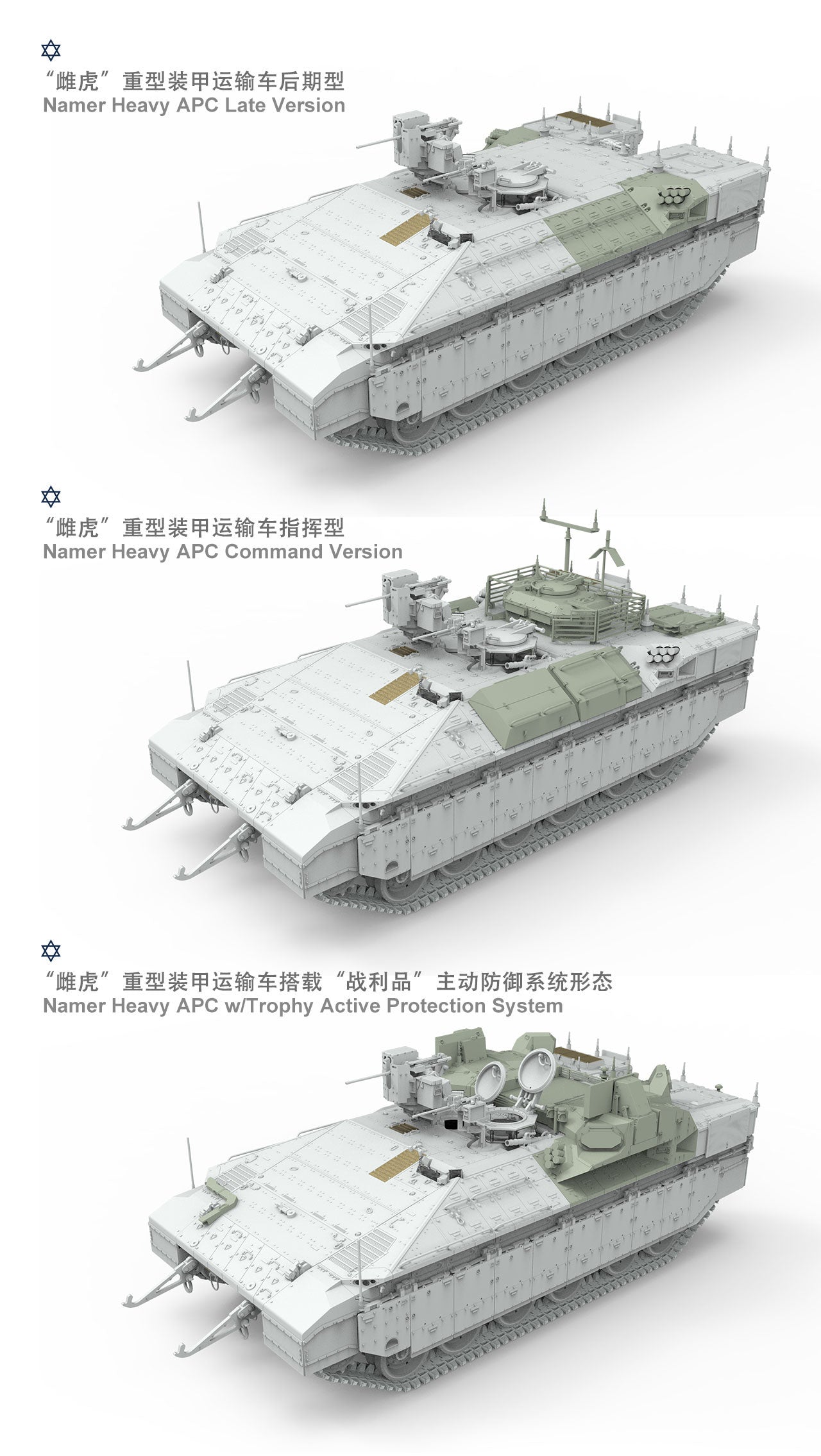 “雌虎”重型装甲运输车后期型
Namer Heavy APC Late Version

“雌虎”重型装甲运输车指挥型
Namer Heavy APC Command Version

“雌虎”重型装甲运输车搭载“战利品”主动防御系统形态
Namer Heavy APC w/Trophy Active Protection System