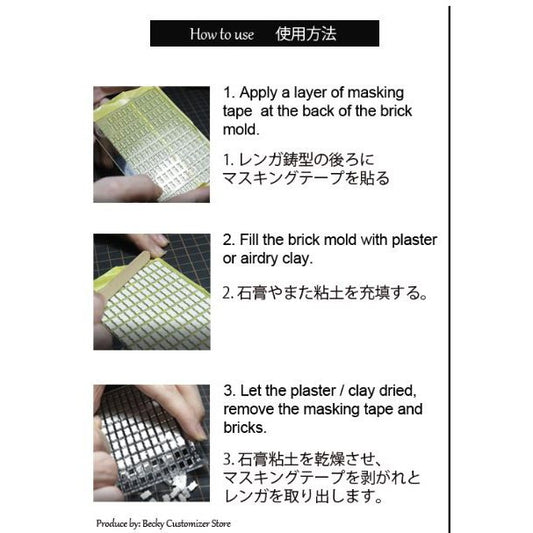 How to use 使用方法

1. Apply a layer of masking tape at the back of the brick mold.

1. レンガ鋳型の後ろにマスキングテープを貼る

2. Fill the brick mold with plaster or airdry clay.

2. 石膏やまた粘土を充填する。

3. Let the plaster / clay dried, remove the masking tape and bricks.

3. 石膏粘土を乾燥させ、マスキングテープを剥がれとレンガを取り出します。

Produce by: Becky Customizer Store