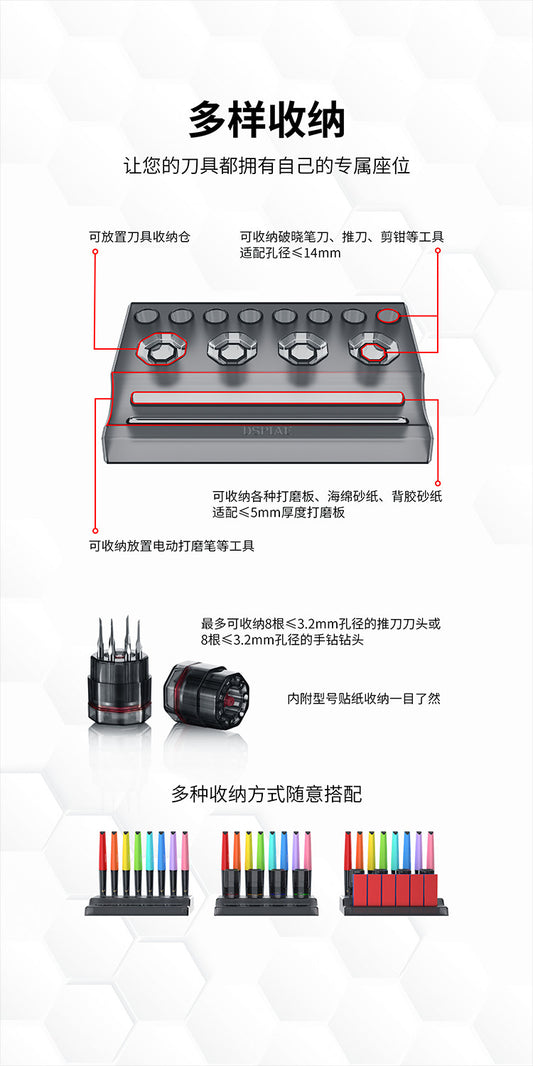 多样收纳

让您的刀具都拥有自己的专属座位

可放置刀具收纳仓

可收纳破晓笔刀、推刀、剪钳等工具
适配孔径≤14mm

DSPIAE

可收纳各种打磨板、海绵砂纸、背胶砂纸
适配≤5mm厚度打磨板

可收纳放置电动打磨笔等工具

最多可收纳8根≤3.2mm孔径的推刀刀头或
8根≤3.2mm孔径的手钻钻头

内附型号贴纸收纳一目了然

多种收纳方式随意搭配