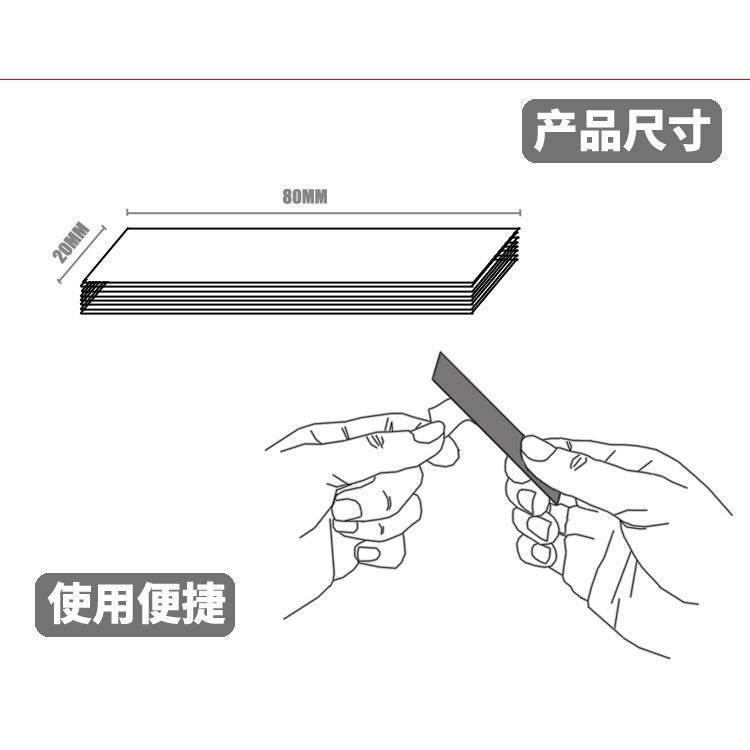 产品尺寸

80MM

20MM

使用便捷